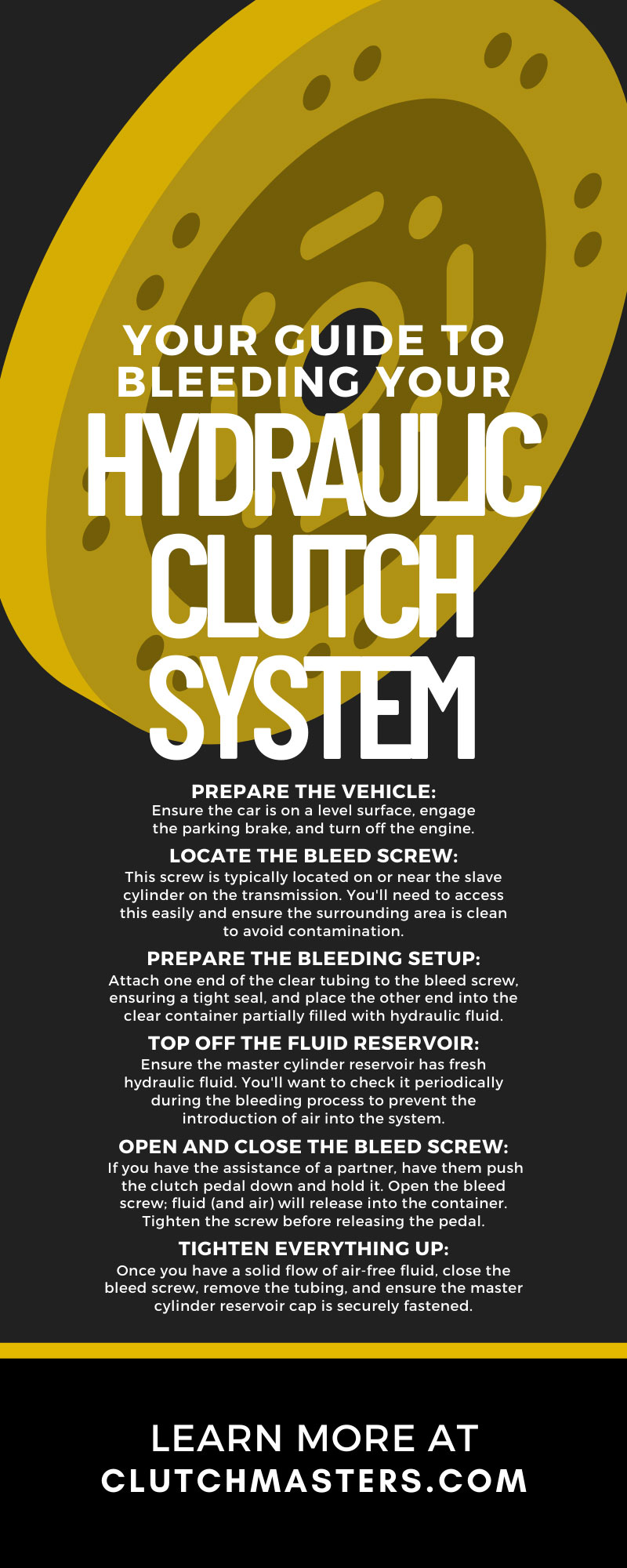 YOUR GUIDE TO BLEEDING YOUR HYDRAULIC CLUTCH SYSTEM

PREPARE THE VEHICLE:
Ensure the car is on a level surface, engage the parking brake, and turn off the engine.

LOCATE THE BLEED SCREW:
This screw is typically located on or near the slave cylinder on the transmission. You'll need to access this easily and ensure the surrounding area is clean to avoid contamination.

PREPARE THE BLEEDING SETUP:
Attach one end of the clear tubing to the bleed screw, ensuring a tight seal, and place the other end into the clear container partially filled with hydraulic fluid.

TOP OFF THE FLUID RESERVOIR:
Ensure the master cylinder reservoir has fresh hydraulic fluid. You'll want to check it periodically during the bleeding process to prevent the introduction of air into the system.

OPEN AND CLOSE THE BLEED SCREW:
If you have the assistance of a partner, have them push the clutch pedal down and hold it. Open the bleed screw; fluid (and air) will release into the container. Tighten the screw before releasing the pedal.

TIGHTEN EVERYTHING UP:
Once you have a solid flow of air-free fluid, close the bleed screw, remove the tubing, and ensure the master cylinder reservoir cap is securely fastened.

LEARN MORE AT
CLUTCHMASTERS.COM